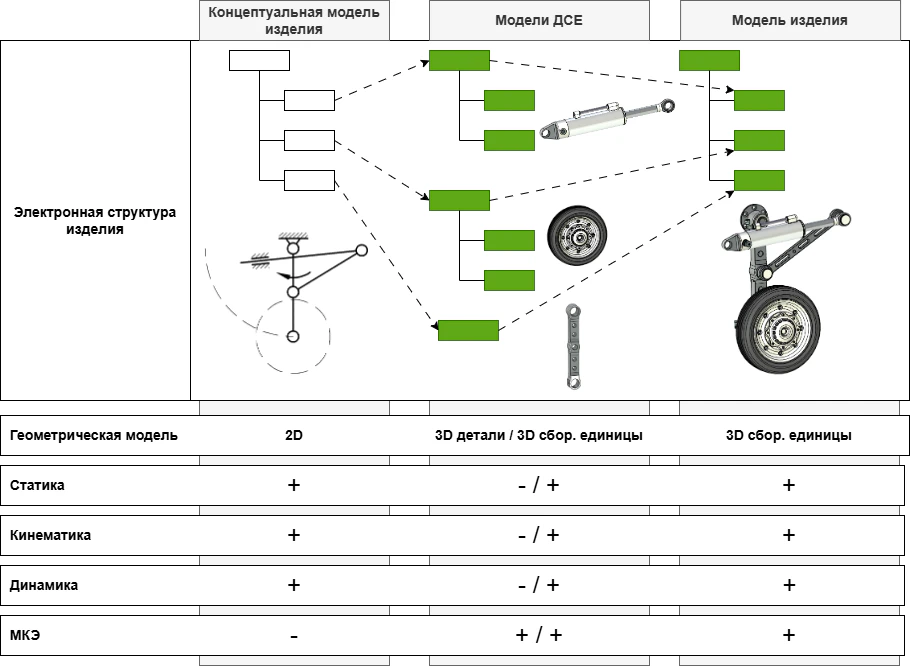 | | Концептуальная модель изделия | Модели ДСЕ | Модель изделия |
|---|---|---|---|
| Электронная структура изделия | | | |
| Геометрическая модель | 2D | 3D детали / 3D сбор. единицы | 3D сбор. единицы |
| Статика | + | - / + | + |
| Кинематика | + | - / + | + |
| Динамика | + | - / + | + |
| МКЭ | - | + / + | + |